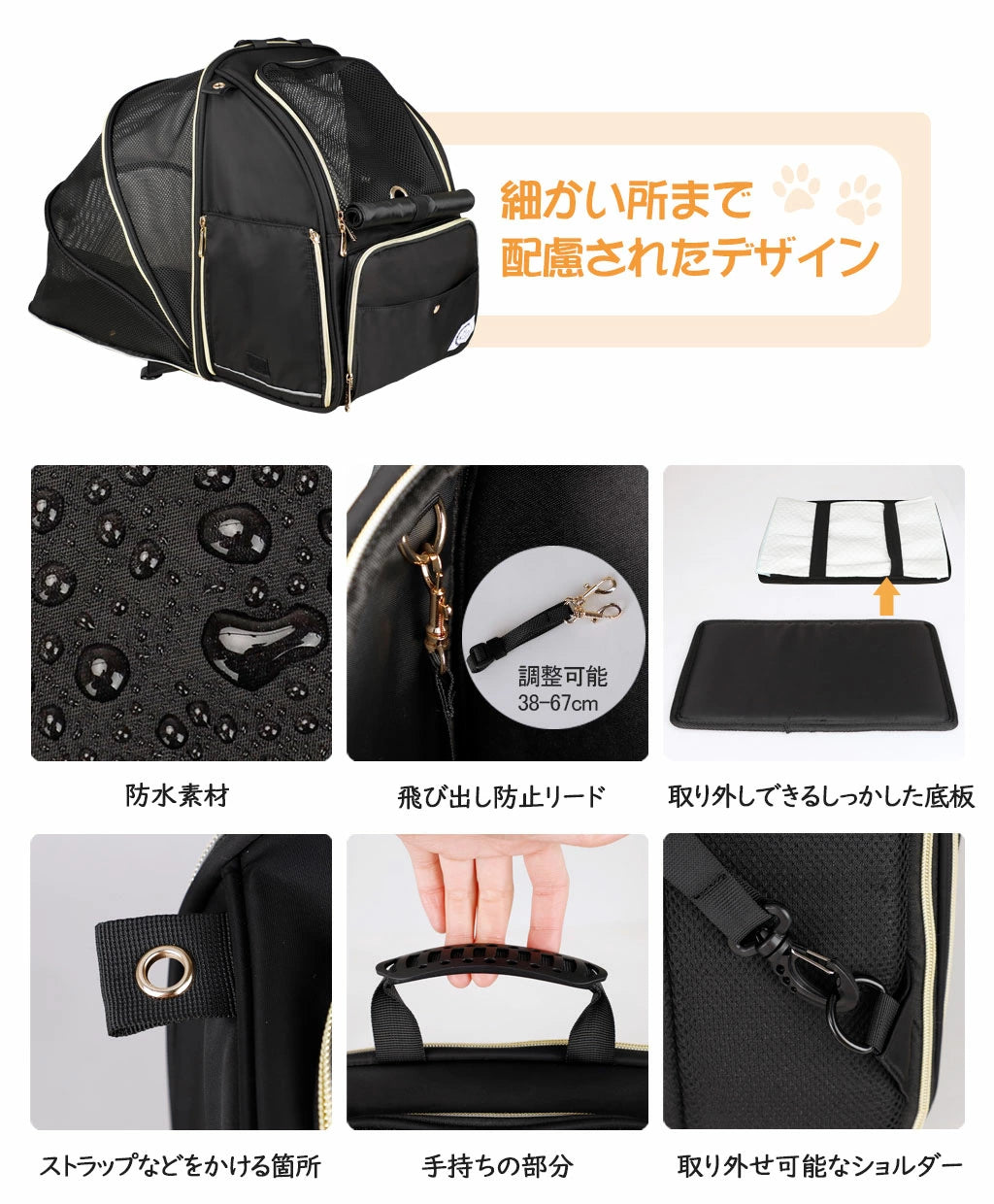 細かい所まで
配慮されたデザイン

調整可能
38-67cm

防水素材

飛び出し防止リード

取り外しできるしっかした底板

ストラップなどをかける箇所

手持ちの部分

取り外せ可能なショルダー